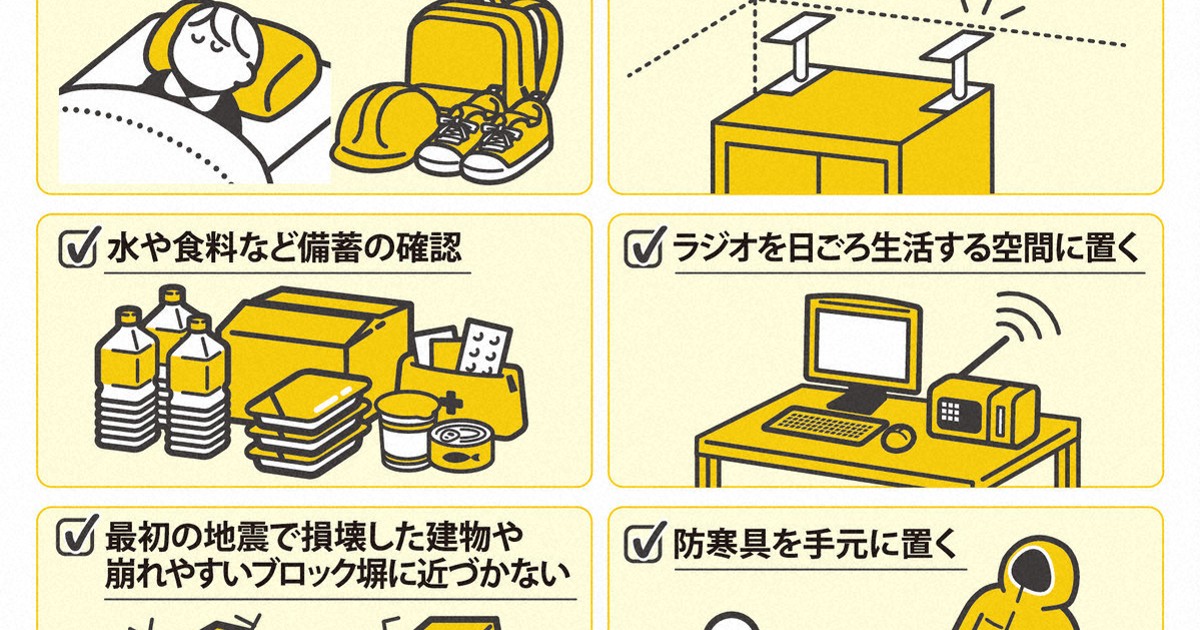 水や食料など備蓄の確認

ラジオを日ごろ生活する空間に置く

最初の地震で損壊した建物や崩れやすいブロック塀に近づかない

防寒具を手元に置く