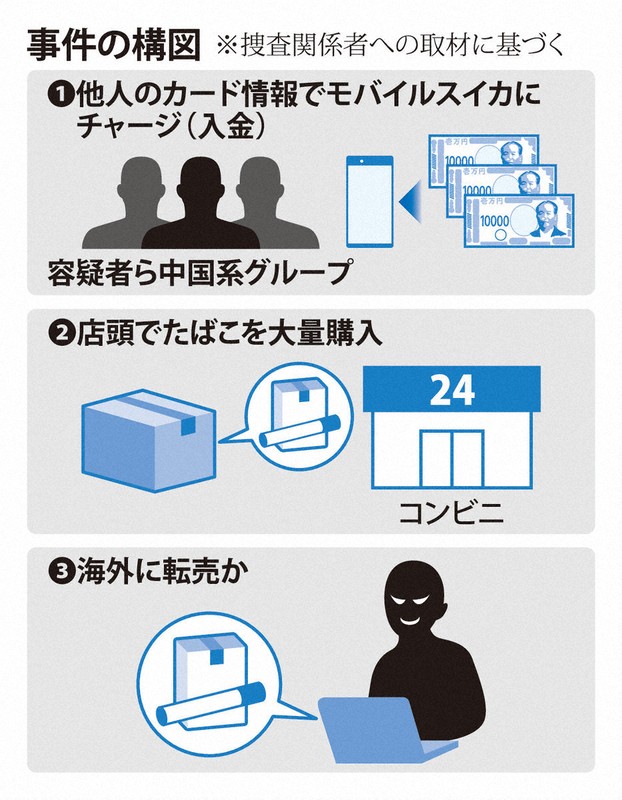 事件の構図 ※捜査関係者への取材に基づく

❶他人のカード情報でモバイルスイカにチャージ（入金）

壱万円 10000
壱万円 10000
壱万円 10000

容疑者ら中国系グループ

❷店頭でたばこを大量購入

24

コンビニ

❸海外に転売か