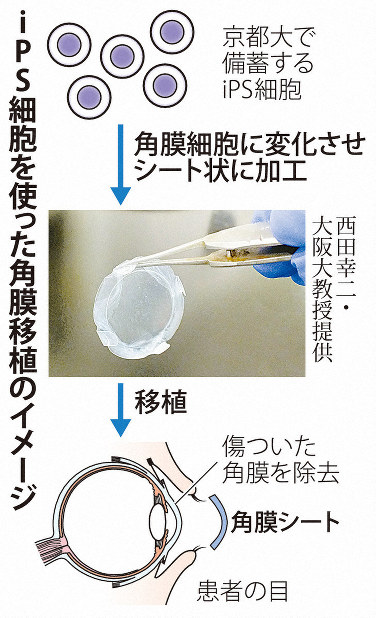 iPS細胞を使った角膜移植のイメージ

京都大で備蓄するiPS細胞

角膜細胞に変化させシート状に加工

西田幸二・大阪大教授提供

移植

傷ついた角膜を除去

角膜シート

患者の目