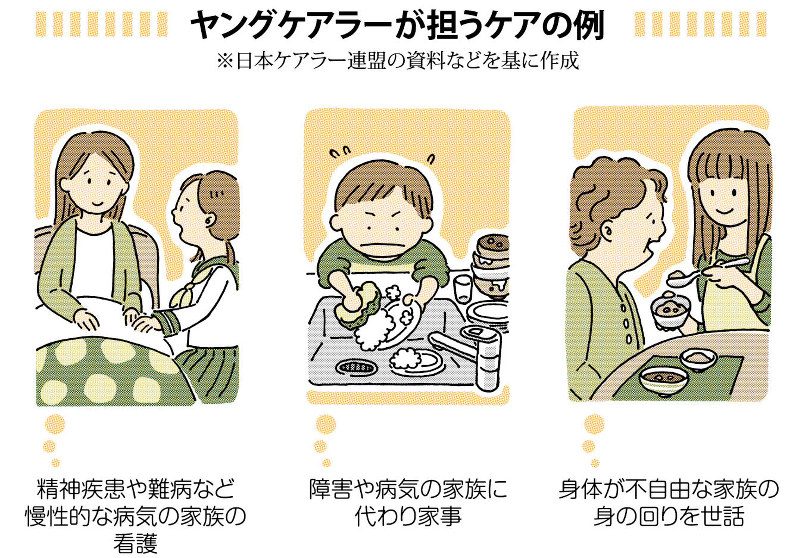 ヤングケアラーが担うケアの例

※日本ケアラー連盟の資料などを基に作成

精神疾患や難病など慢性的な病気の家族の看護

障害や病気の家族に代わり家事

身体が不自由な家族の身の回りを世話