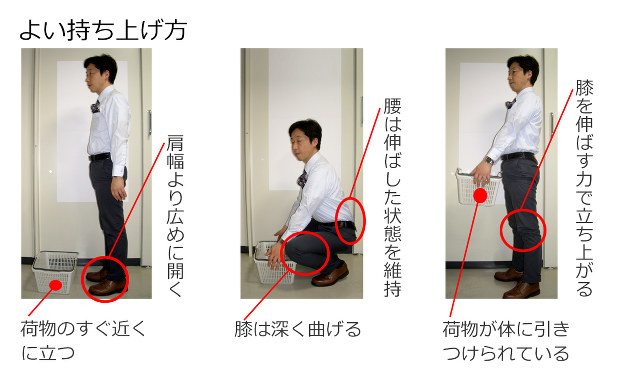 よい持ち上げ方

肩幅より広めに開く

荷物のすぐ近くに立つ

腰は伸ばした状態を維持

膝は深く曲げる

膝を伸ばす力で立ち上がる

荷物が体に引きつけられている