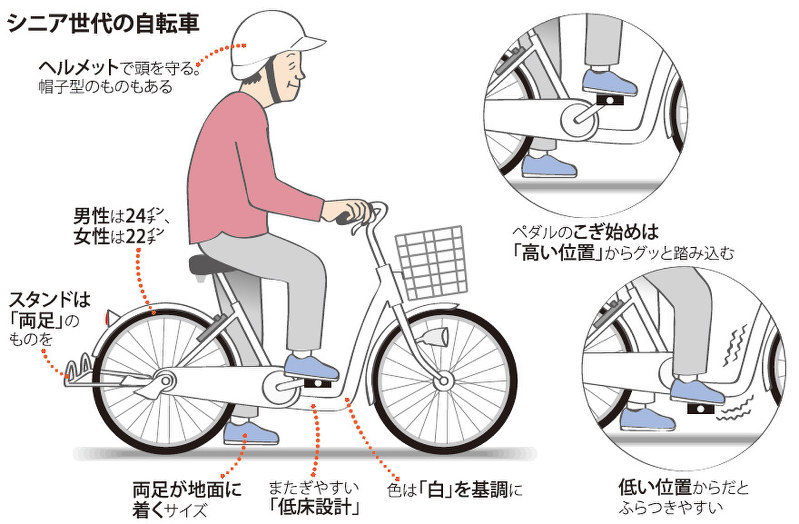 シニア世代の自転車

ヘルメットで頭を守る。帽子型のものもある

男性は24インチ、女性は22インチ

スタンドは「両足」のものを

両足が地面に着くサイズ

またぎやすい「低床設計」

色は「白」を基調に

ペダルのこぎ始めは「高い位置」からグッと踏み込む

低い位置からだとふらつきやすい